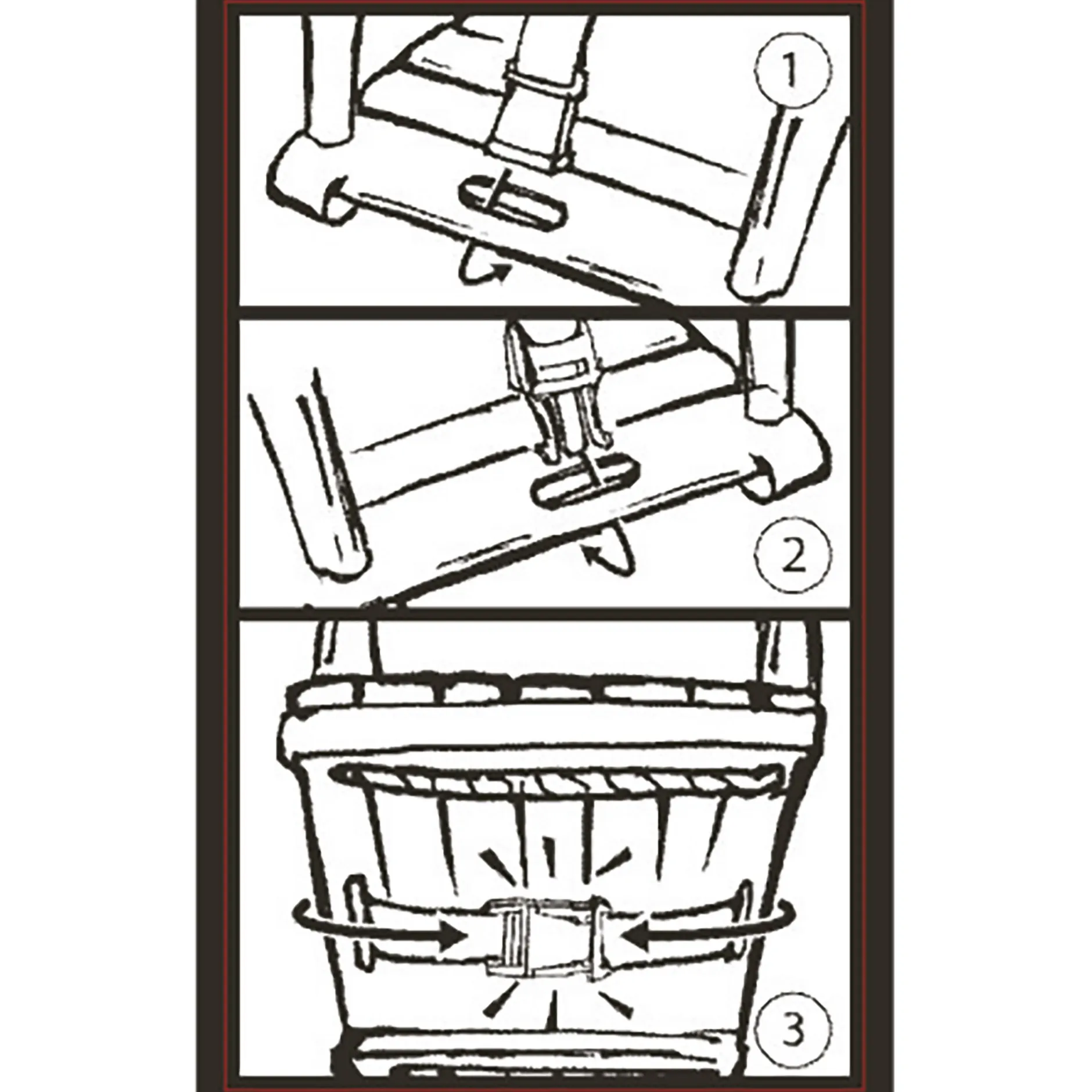 1

2

3